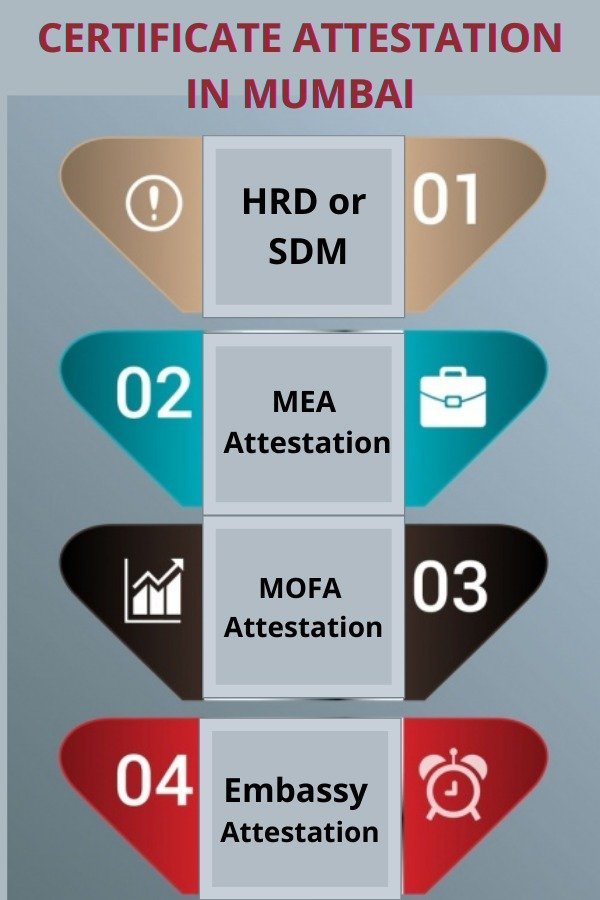 CERTIFICATE ATTESTATION IN MUMBAI

HRD or SDM

01

02

MEA Attestation

MOFA Attestation

03

04

Embassy Attestation