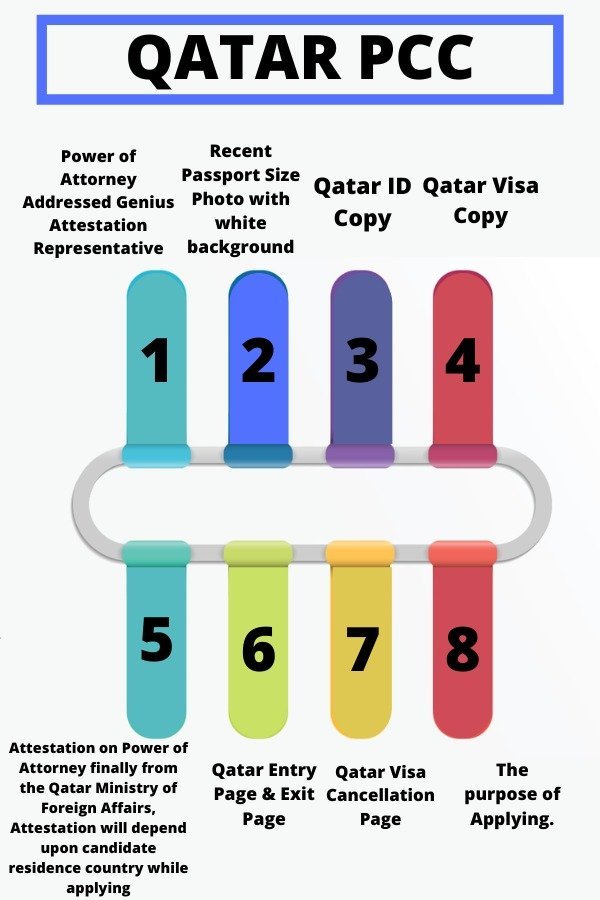 QATAR PCC

Power of Attorney Addressed Genius Attestation Representative

Recent Passport Size Photo with white background

Qatar ID Copy

Qatar Visa Copy

1

2

3

4

5

6

7

8

Attestation on Power of Attorney finally from the Qatar Ministry of Foreign Affairs, Attestation will depend upon candidate residence country while applying

Qatar Entry Page & Exit Page

Qatar Visa Cancellation Page

The purpose of Applying.