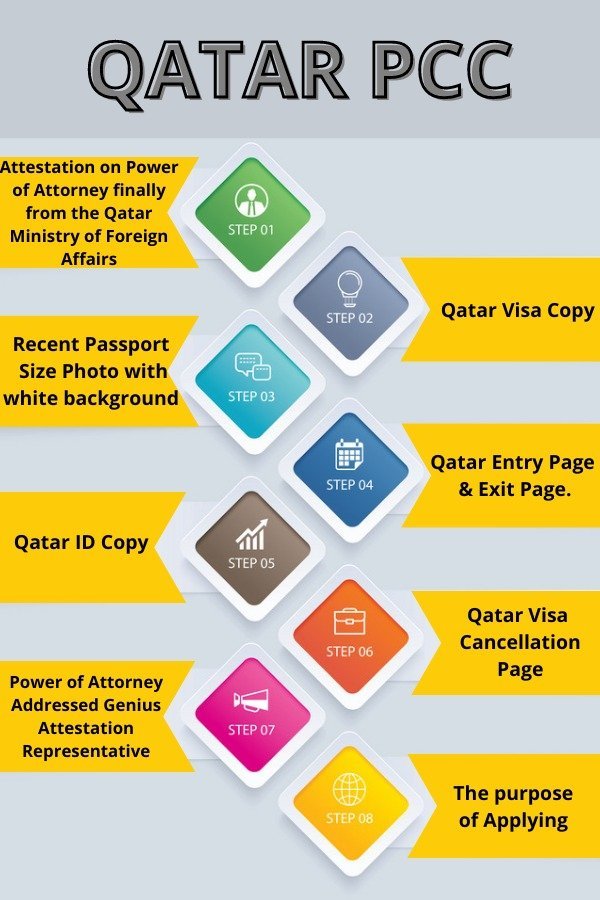 QATAR PCC

Attestation on Power of Attorney finally from the Qatar Ministry of Foreign Affairs

STEP 01

STEP 02

Qatar Visa Copy

Recent Passport Size Photo with white background

STEP 03

STEP 04

Qatar Entry Page & Exit Page.

Qatar ID Copy

STEP 05

STEP 06

Qatar Visa Cancellation Page

Power of Attorney Addressed Genius Attestation Representative

STEP 07

STEP 08

The purpose of Applying