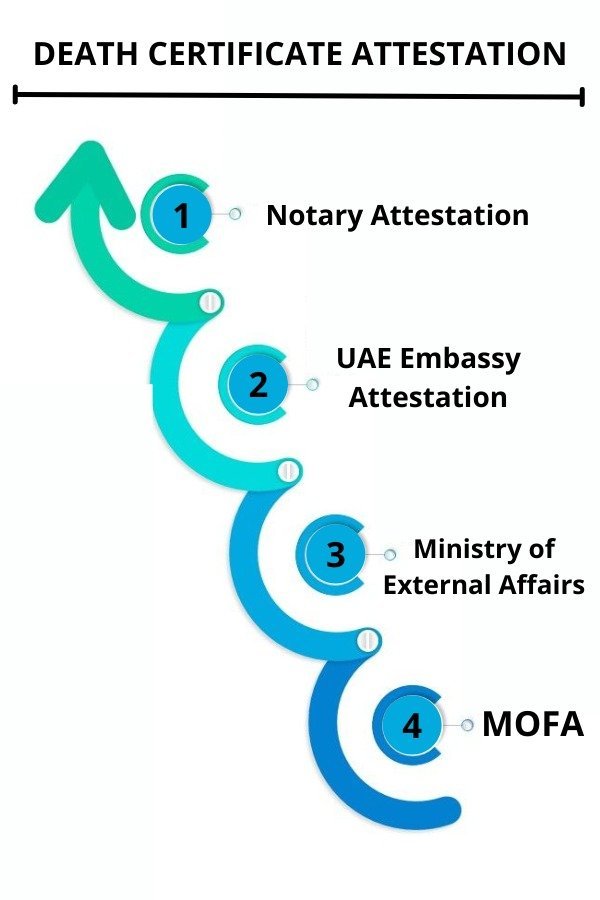 DEATH CERTIFICATE ATTESTATION

1 Notary Attestation

2 UAE Embassy Attestation

3 Ministry of External Affairs

4 MOFA