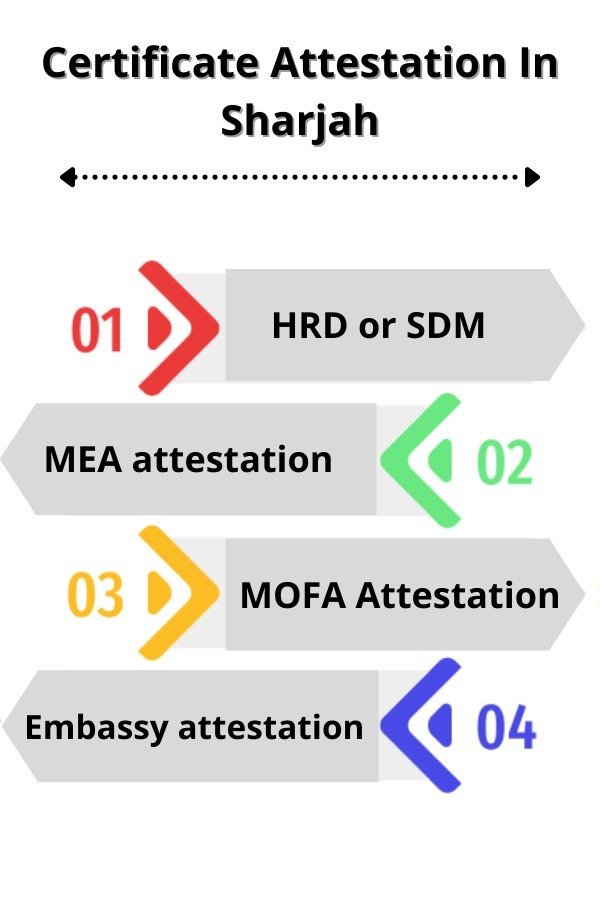 Certificate Attestation In Sharjah

01 HRD or SDM

MEA attestation 02

03 MOFA Attestation

Embassy attestation 04