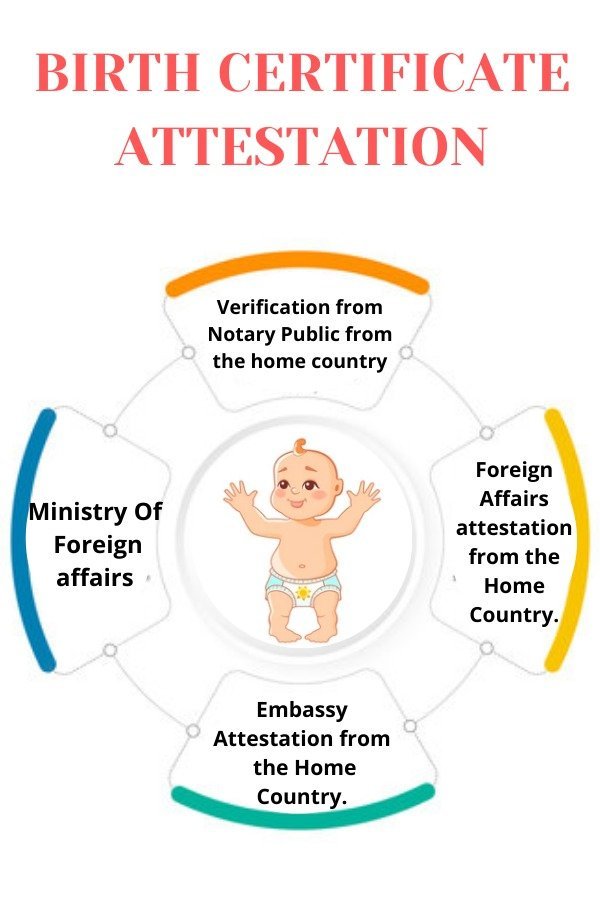 BIRTH CERTIFICATE ATTESTATION

Verification from Notary Public from the home country

Foreign Affairs attestation from the Home Country.

Embassy Attestation from the Home Country.

Ministry Of Foreign affairs