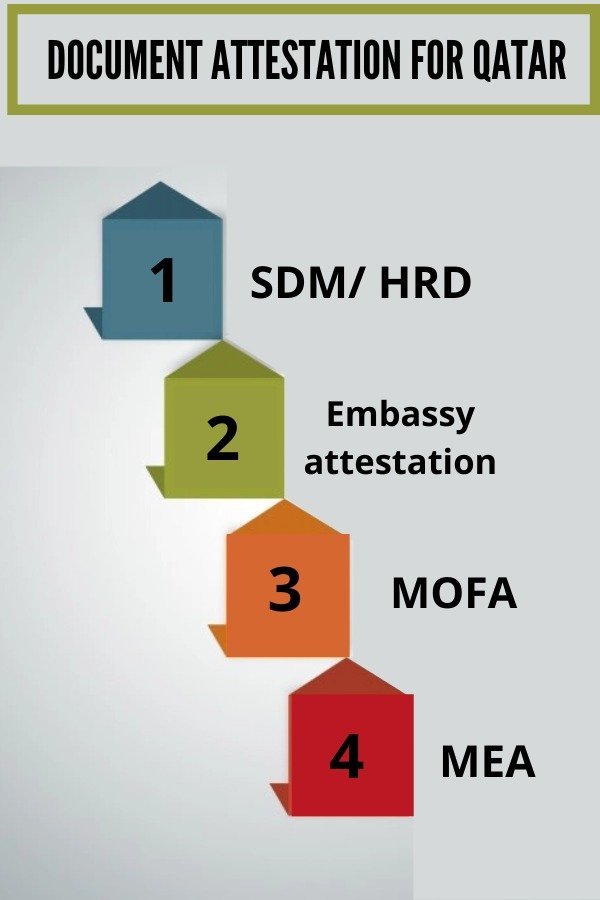 DOCUMENT ATTESTATION FOR QATAR

1 SDM/ HRD

2 Embassy attestation

3 MOFA

4 MEA